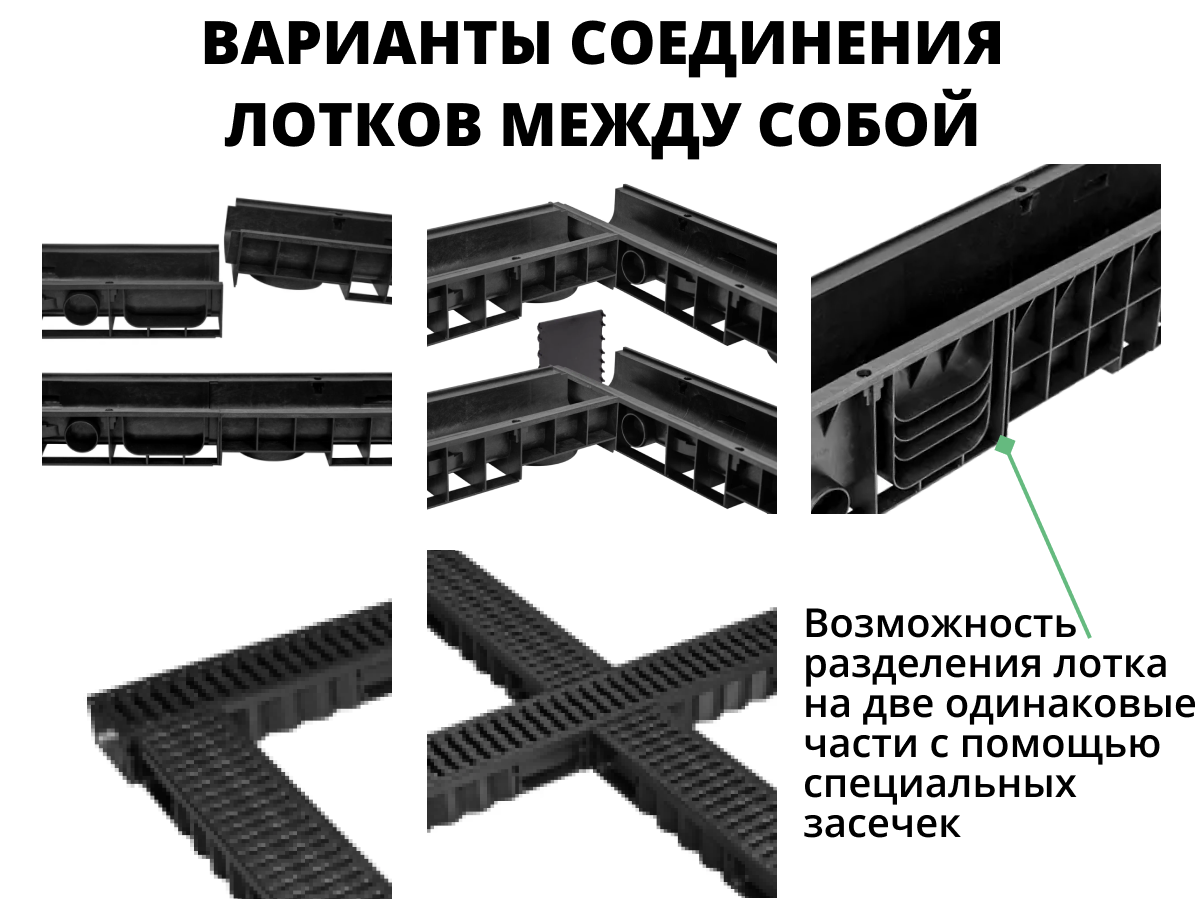 ВАРИАНТЫ СОЕДИНЕНИЯ ЛОТКОВ МЕЖДУ СОБОЙ

Возможность разделения лотка на две одинаковые части с помощью специальных засечек