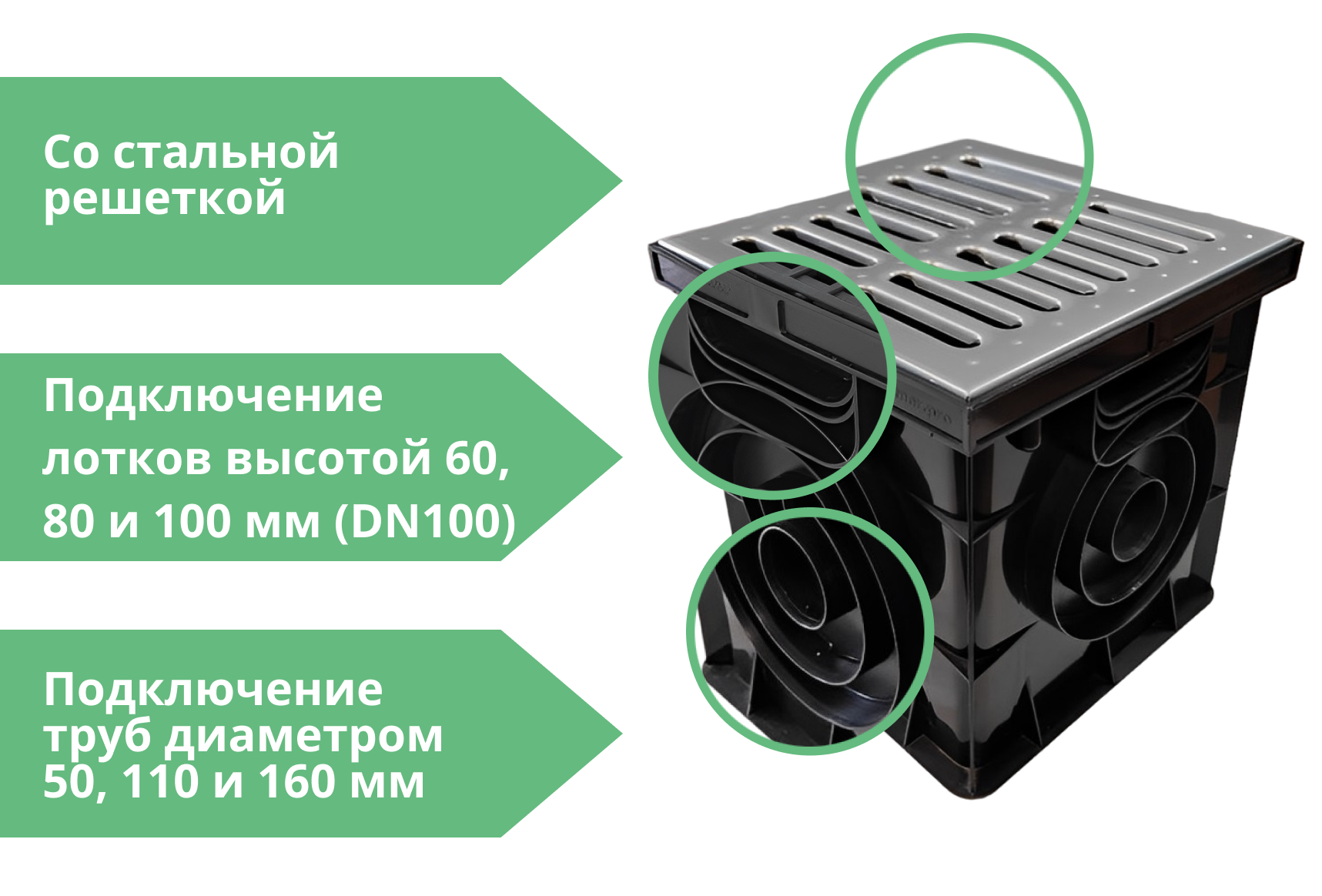 Со стальной решеткой

Подключение лотков высотой 60, 80 и 100 мм (DN100)

Подключение труб диаметром 50, 110 и 160 мм