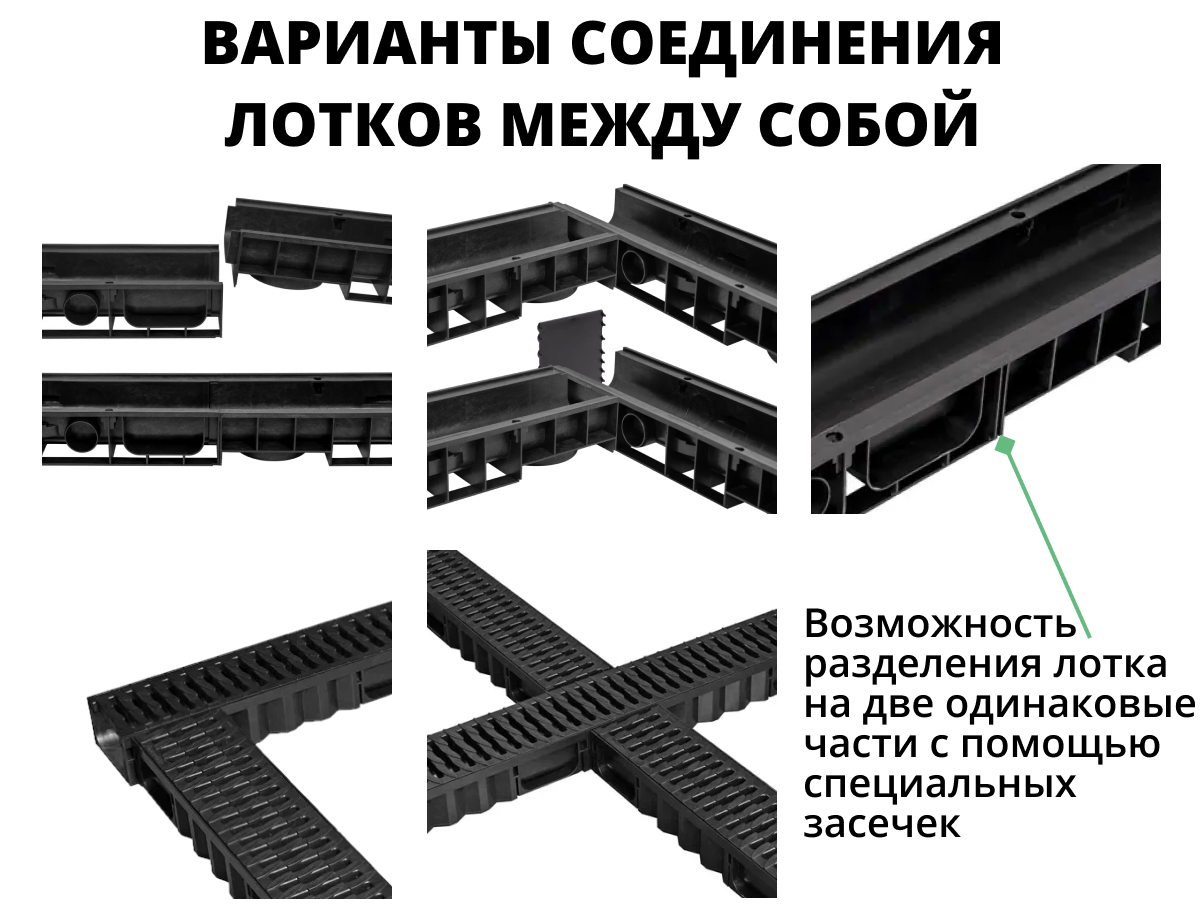 ВАРИАНТЫ СОЕДИНЕНИЯ ЛОТКОВ МЕЖДУ СОБОЙ

Возможность разделения лотка на две одинаковые части с помощью специальных засечек