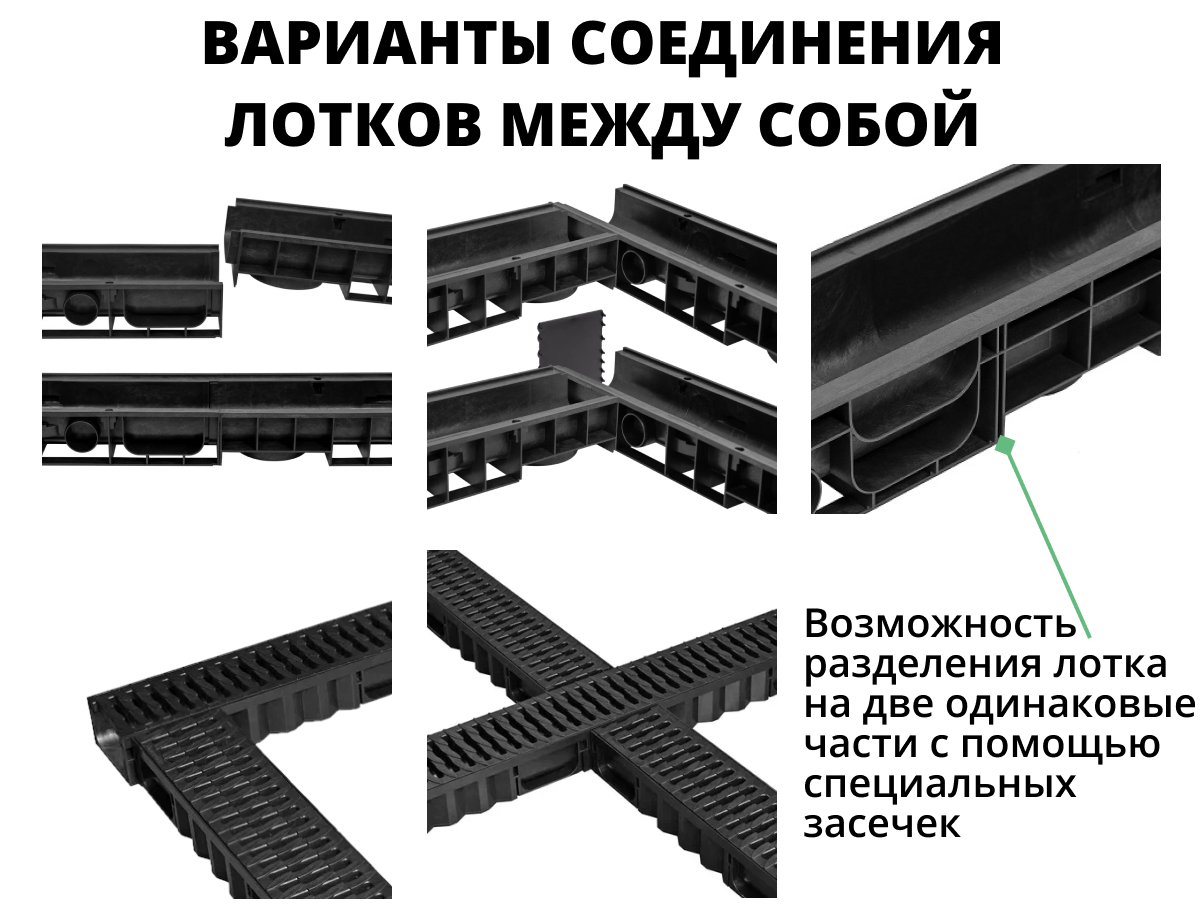 ВАРИАНТЫ СОЕДИНЕНИЯ ЛОТКОВ МЕЖДУ СОБОЙ

Возможность разделения лотка на две одинаковые части с помощью специальных засечек